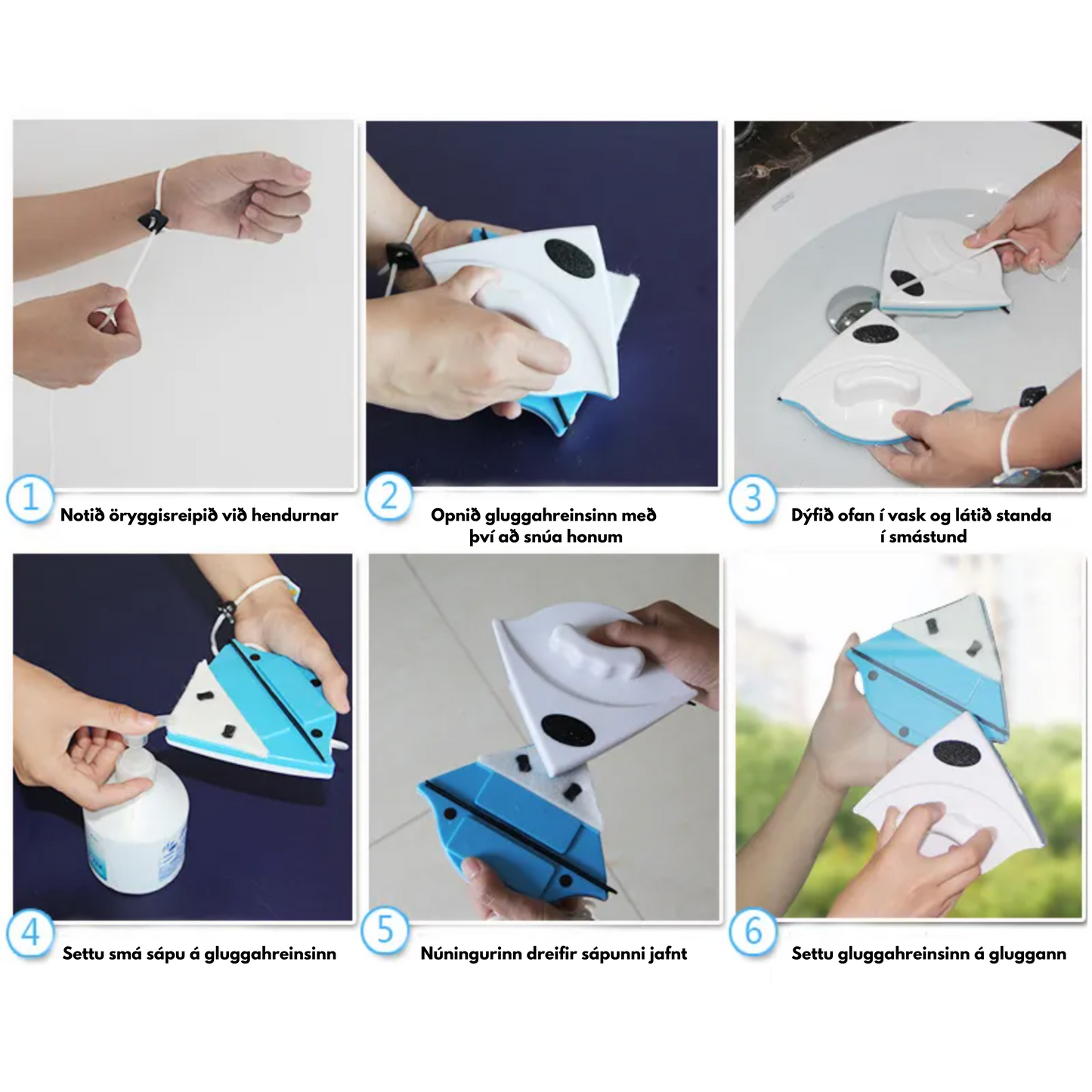 1
Notið öryggisreipið við hendurnar

2
Opnið gluggahreinsinn með því að snúa honum

3
Dýfið ofan í vask og látið standa í smástund

4
Settu smá sápu á gluggahreinsinn

5
Núningurinn dreifir sápunni jafnt

6
Settu gluggahreinsinn á gluggann