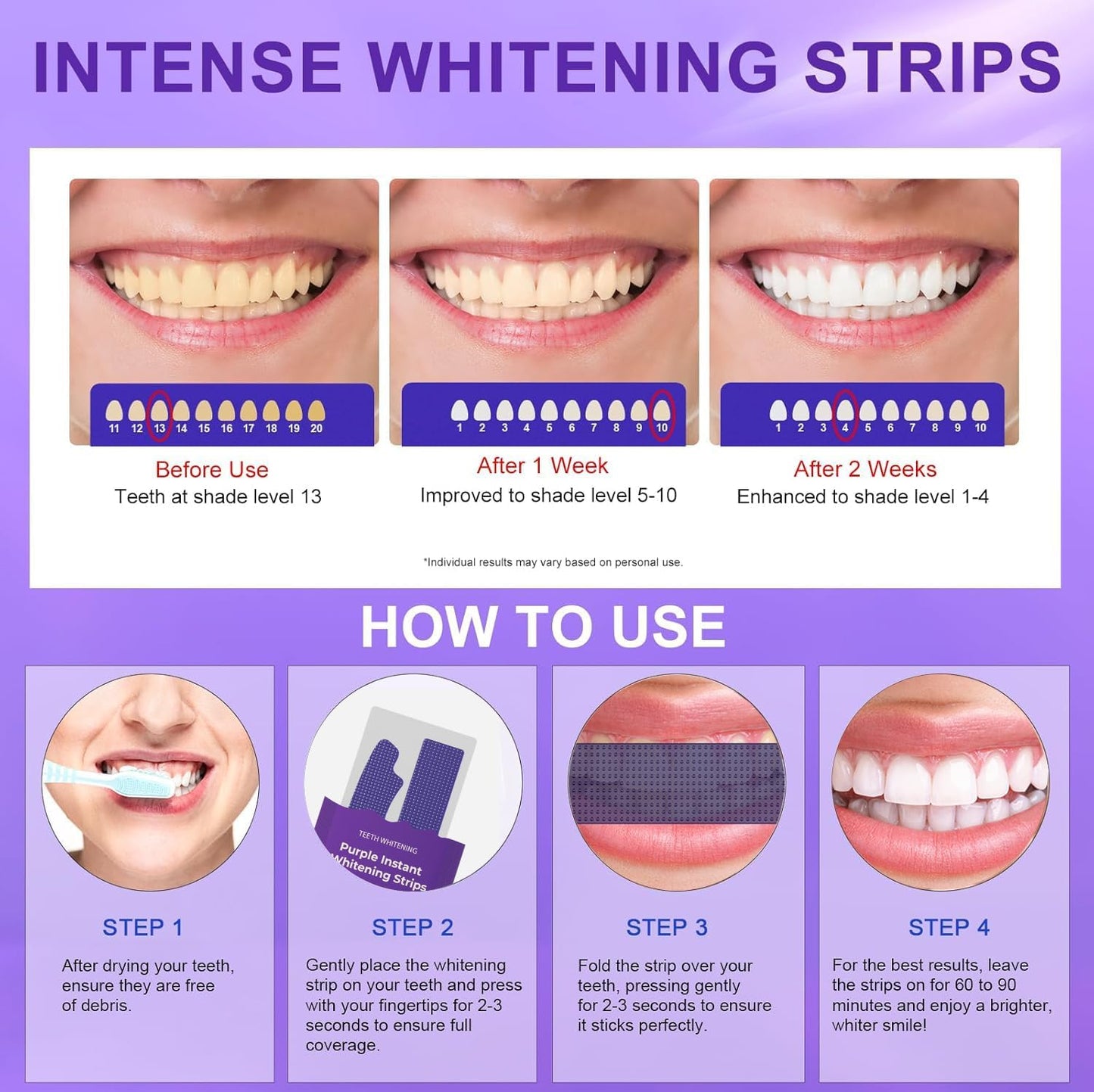 INTENSE WHITENING STRIPS

11 12 13 14 15 16 17 18 19 20

Before Use
Teeth at shade level 13

1 2 3 4 5 6 7 8 9 10

After 1 Week
Improved to shade level 5-10

1 2 3 4 5 6 7 8 9 10

After 2 Weeks
Enhanced to shade level 1-4

*Individual results may vary based on personal use.

HOW TO USE

STEP 1
After drying your teeth, ensure they are free of debris.

TEETH WHITENING
Purple Instant Whitening Strips

STEP 2
Gently place the whitening strip on your teeth and press with your fingertips for 2-3 seconds to ensure full coverage.

STEP 3
Fold the strip over your teeth, pressing gently for 2-3 seconds to ensure it sticks perfectly.

STEP 4
For the best results, leave the strips on for 60 to 90 minutes and enjoy a brighter, whiter smile!