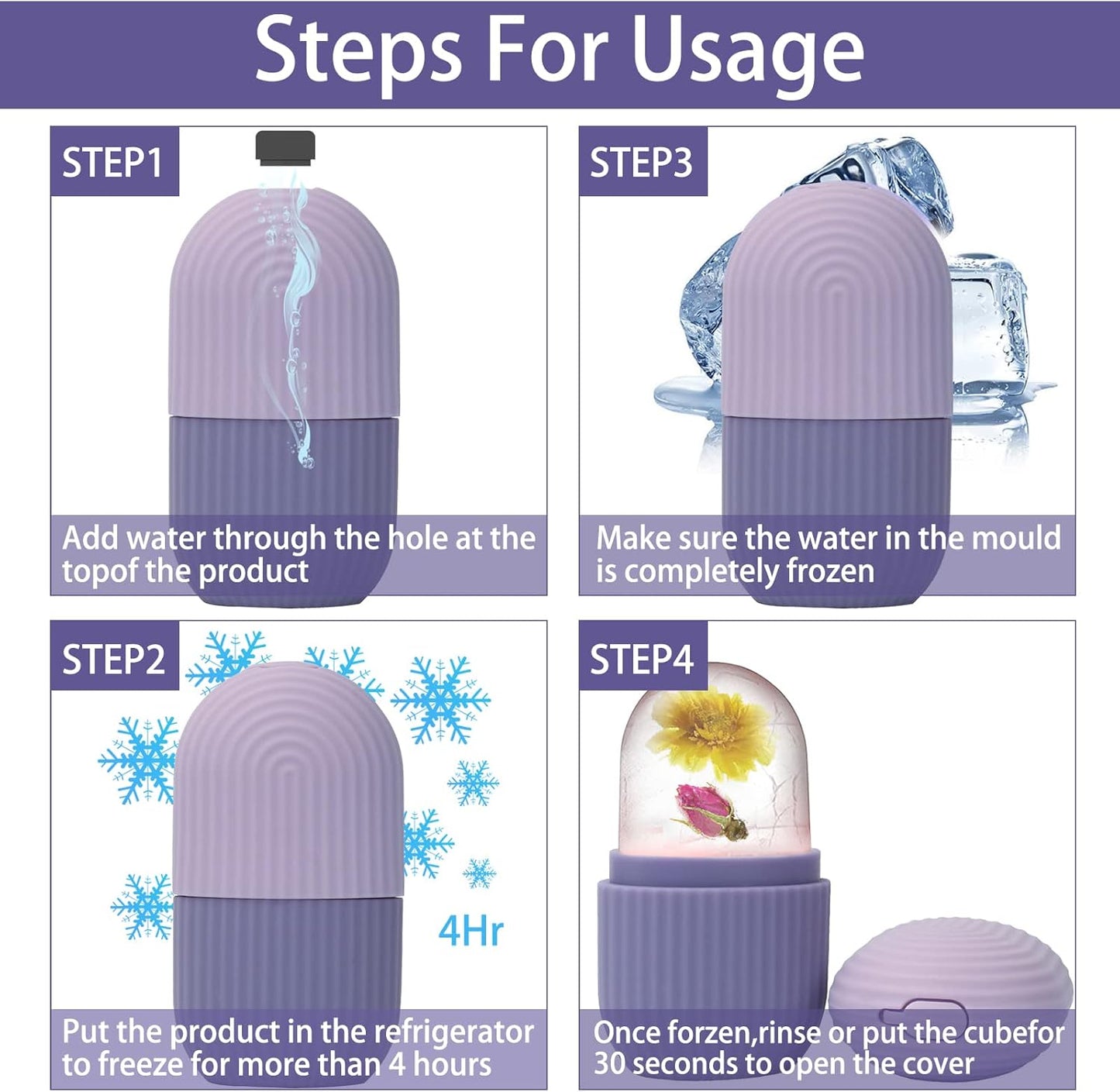 Steps For Usage

STEP1

Add water through the hole at the topof the product

STEP3

Make sure the water in the mould is completely frozen

STEP2

4Hr

Put the product in the refrigerator to freeze for more than 4 hours

STEP4

Once forzen,rinse or put the cubefor 30 seconds to open the cover