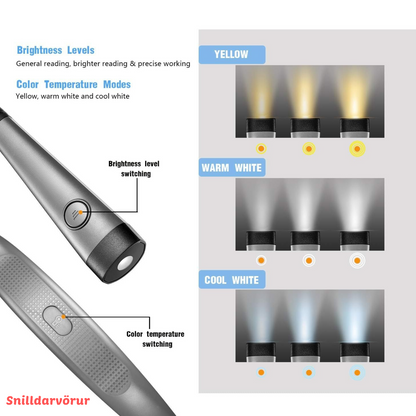 Brightness Levels
General reading, brighter reading & precise working

Color Temperature Modes
Yellow, warm white and cool white

Brightness level switching

Color temperature switching

YELLOW

WARM WHITE

COOL WHITE

Snilldarvörur