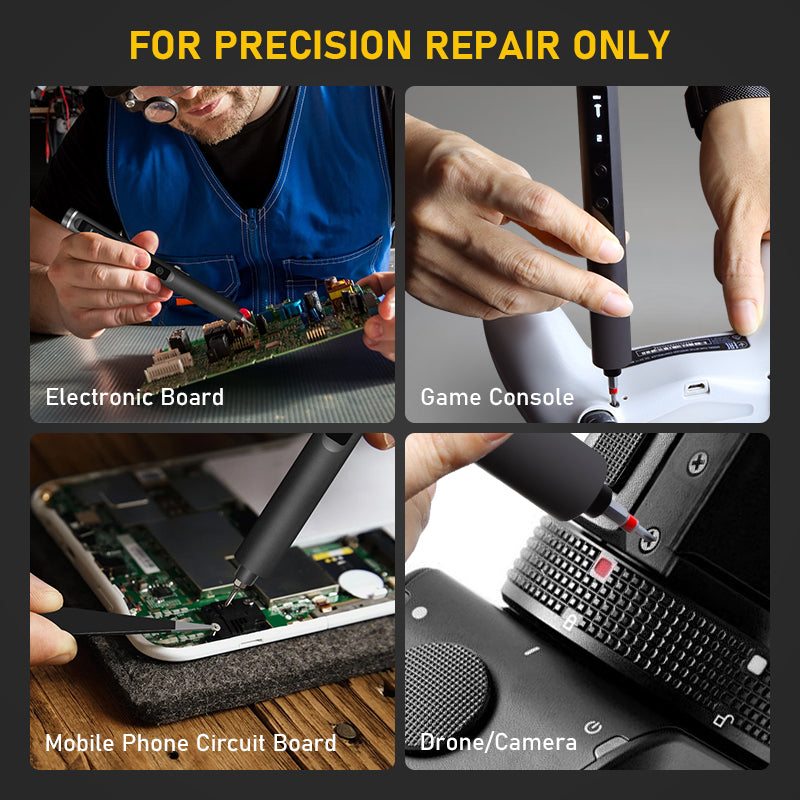 FOR PRECISION REPAIR ONLY

Electronic Board

Game Console

Mobile Phone Circuit Board

Drone/Camera