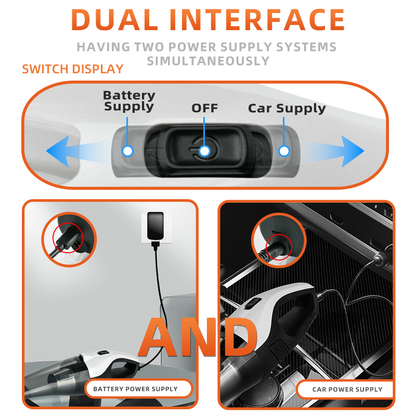 DUAL INTERFACE

HAVING TWO POWER SUPPLY SYSTEMS SIMULTANEOUSLY

SWITCH DISPLAY

Battery Supply

OFF

Car Supply

AND

BATTERY POWER SUPPLY

CAR POWER SUPPLY