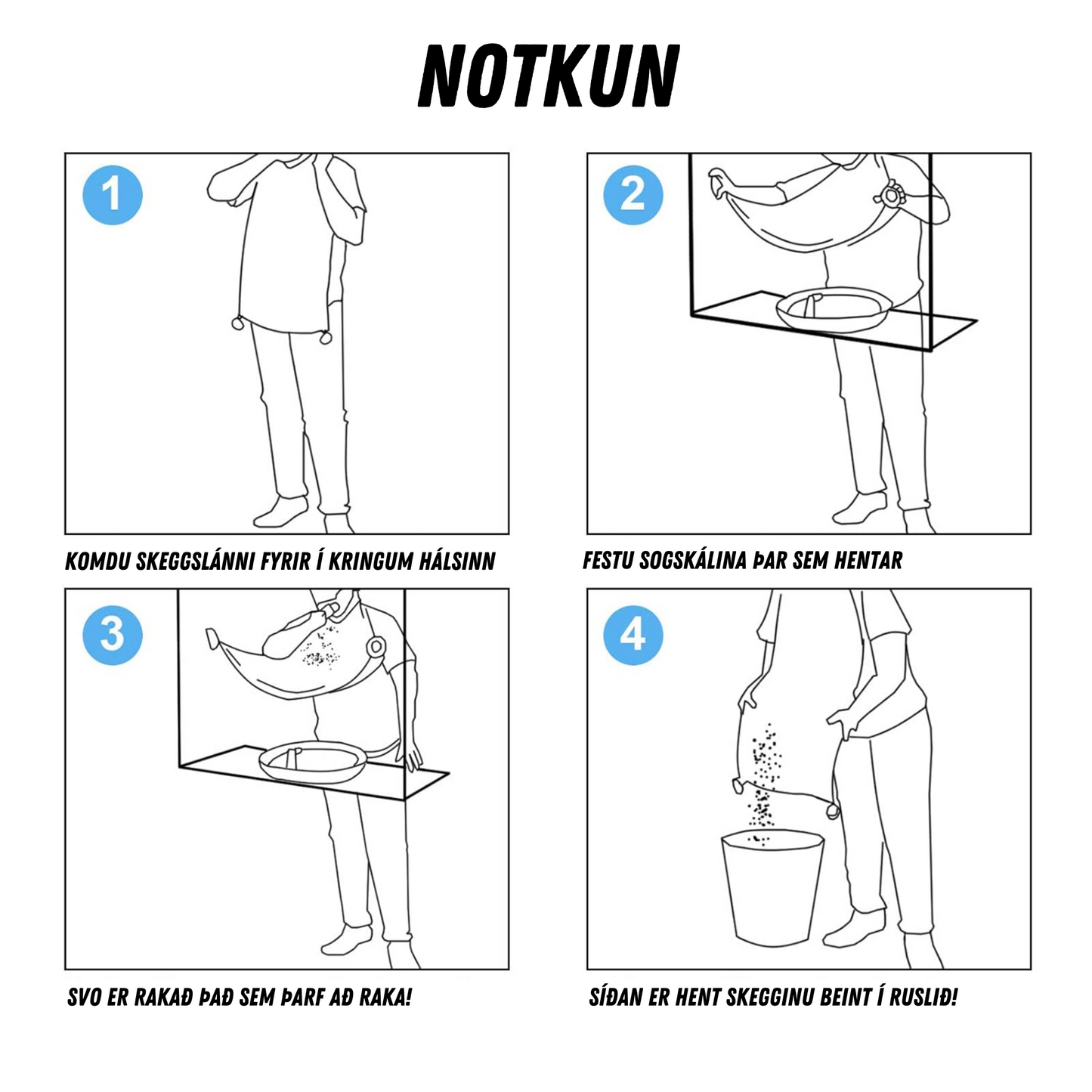 NOTKUN

1

KOMDU SKEGGSLÁNNI FYRIR Í KRINGUM HÁLSINN

2

FESTU SOGSKÁLINA ÞAR SEM HENTAR

3

SVO ER RAKAÐ ÞAÐ SEM ÞARF AÐ RAKA!

4

SÍÐAN ER HENT SKEGGINU BEINT Í RUSLIÐ!