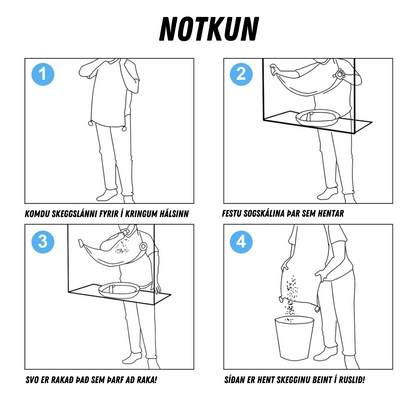 NOTKUN

1

KOMDU SKEGGSLÁNNI FYRIR Í KRINGUM HÁLSINN

2

FESTU SOGSKÁLINA ÞAR SEM HENTAR

3

SVO ER RAKAÐ ÞAÐ SEM ÞARF AÐ RAKA!

4

SÍÐAN ER HENT SKEGGINU BEINT Í RUSLIÐ!