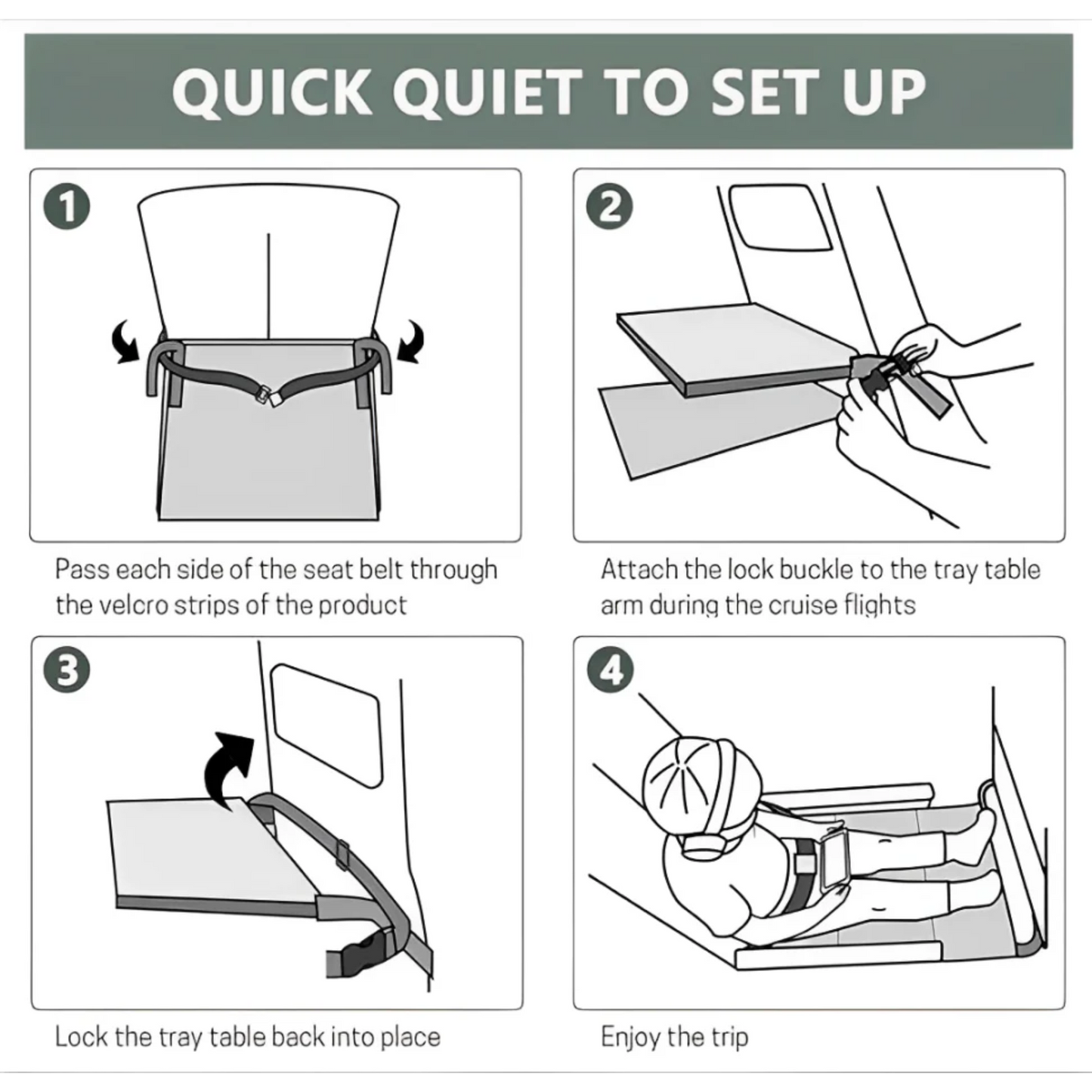 QUICK QUIET TO SET UP

1

Pass each side of the seat belt through the velcro strips of the product

2

Attach the lock buckle to the tray table arm during the cruise flights

3

Lock the tray table back into place

4

Enjoy the trip